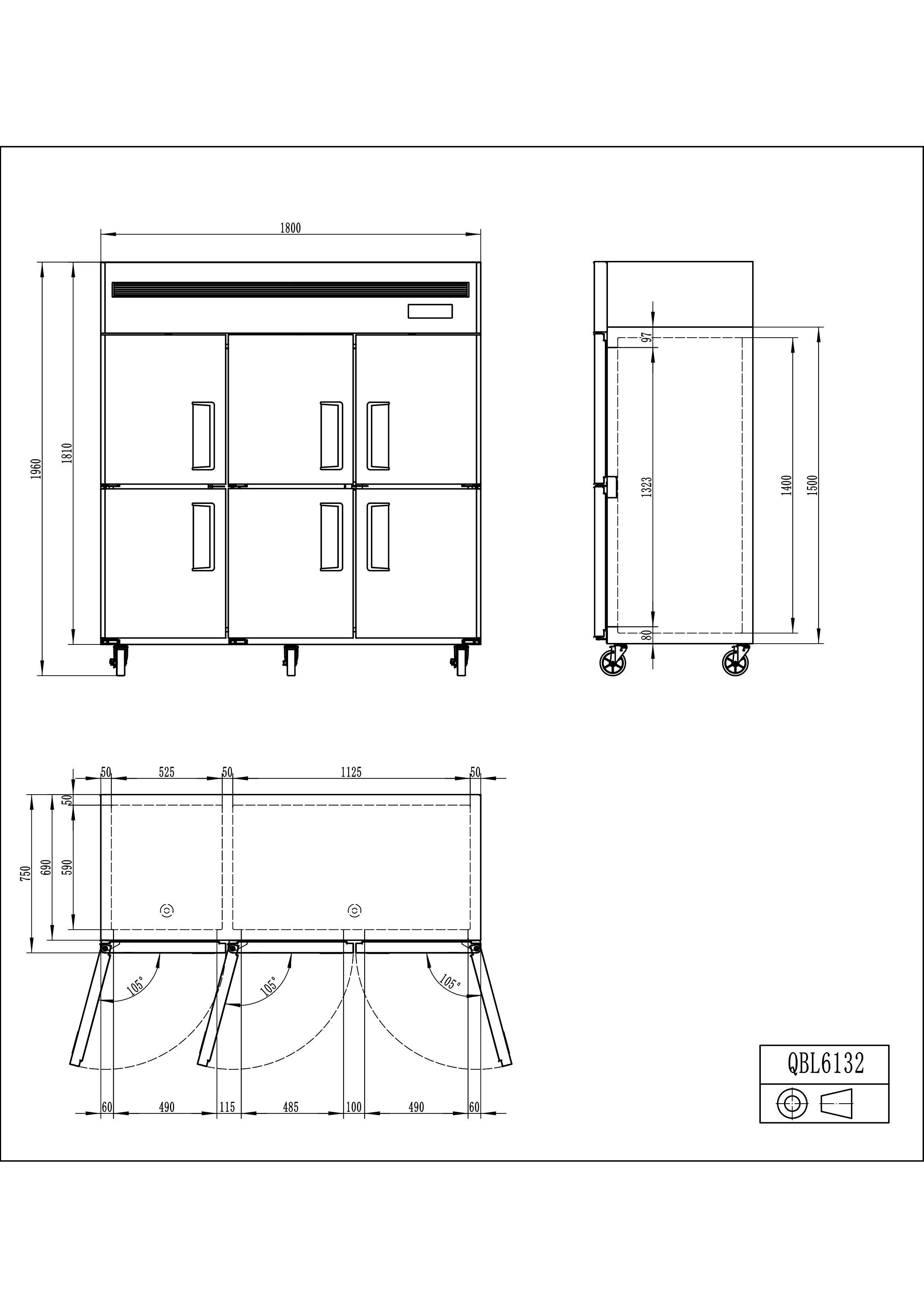 1800

1960

1810

97

1323

1400

1500

80

50 525 50 1125 50

50

750

690

590

105°

105°

105°

60 490 115 485 100 490 60

QBL6132