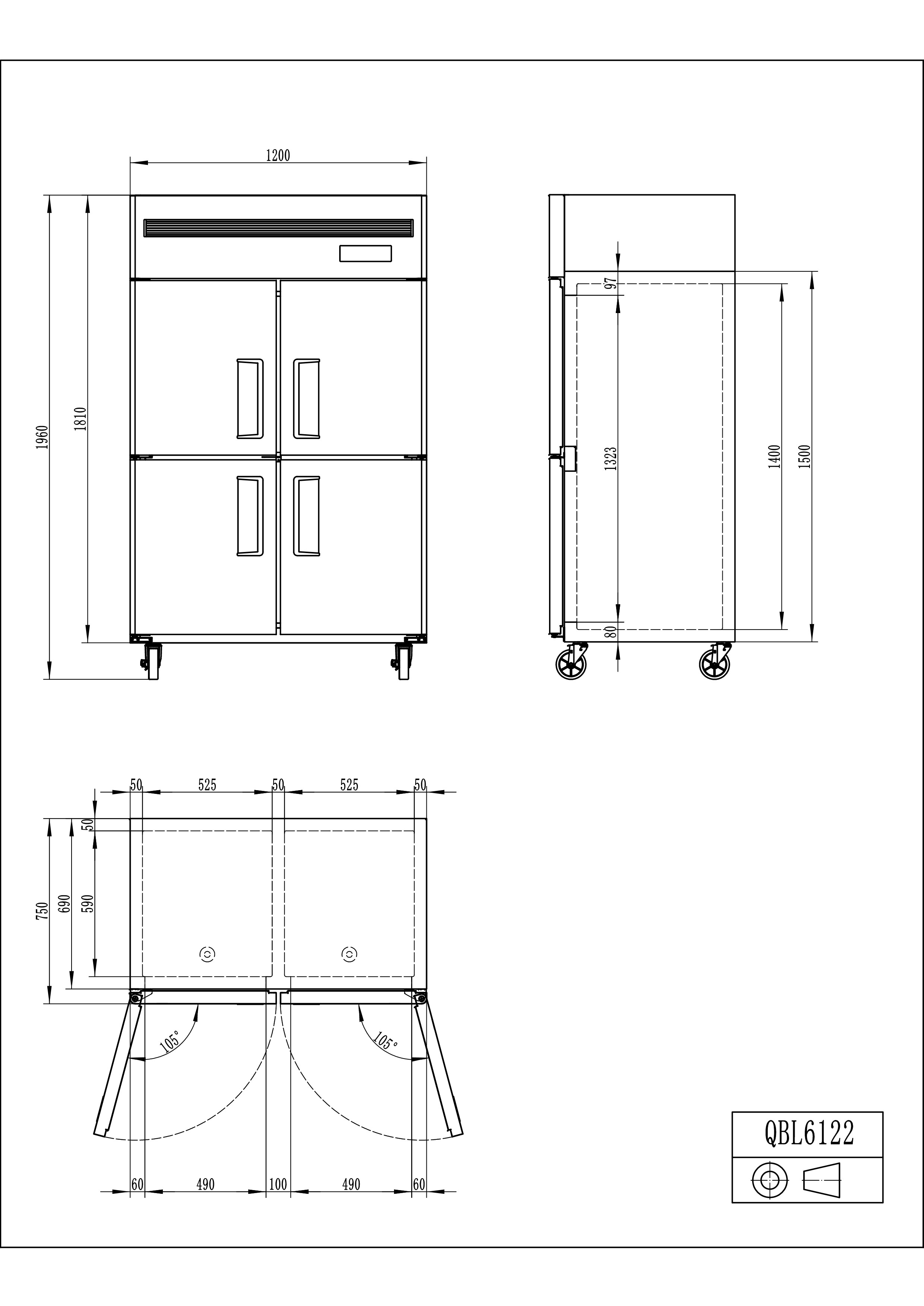 1200
1960
1810

97
1323
80
1400
1500

50 525 50 525 50
50
750
690
590
105°
105°
60 490 100 490 60

QBL6122